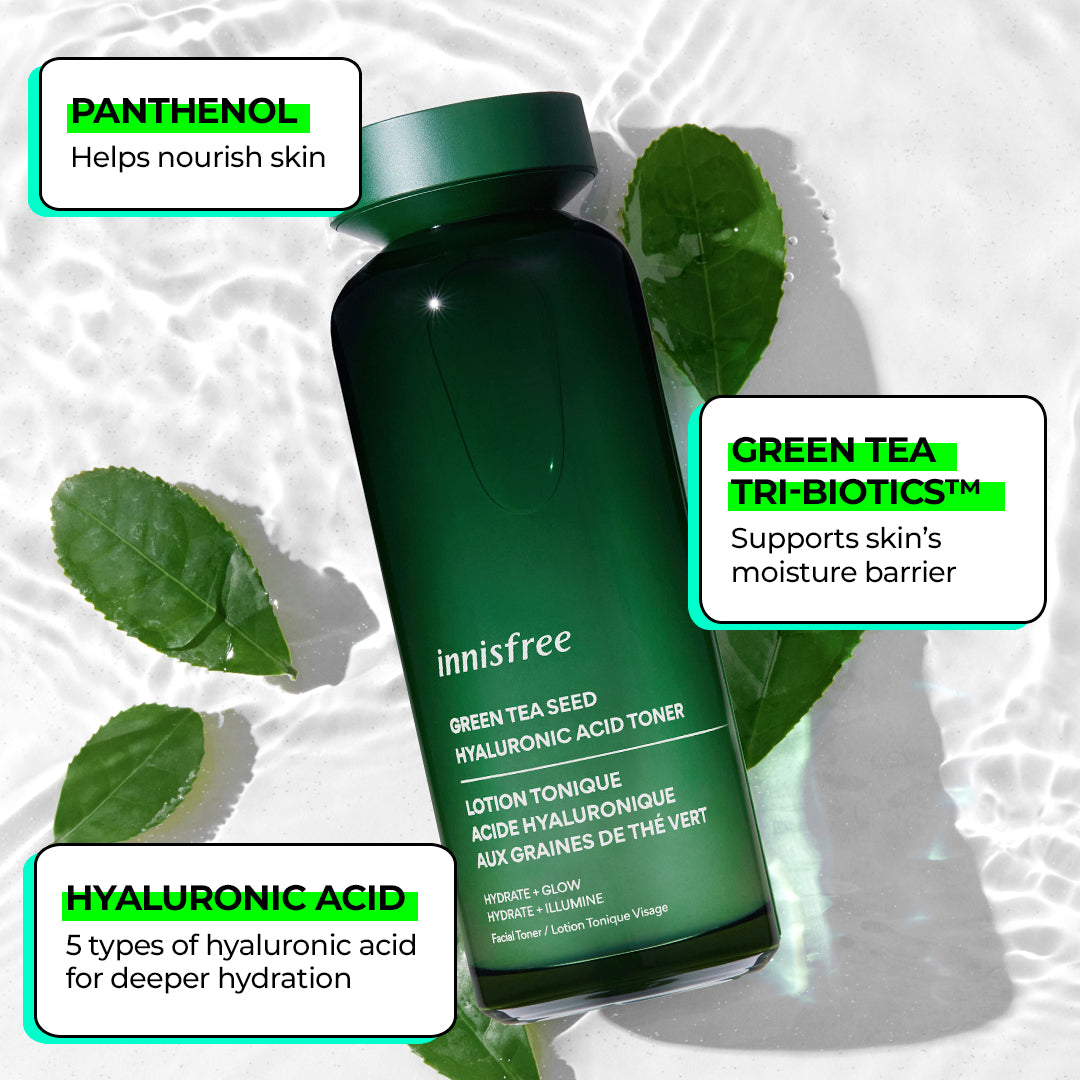 PANTHENOL
Helps nourish skin

GREEN TEA TRI-BIOTICS™
Supports skin's moisture barrier

innisfree

GREEN TEA SEED
HYALURONIC ACID TONER

LOTION TONIQUE
ACIDE HYALURONIQUE
AUX GRAINES DE THÉ VERT

HYDRATE + GLOW
HYDRATE + ILLUMINE
Facial Toner / Lotion Tonique Visage

HYALURONIC ACID
5 types of hyaluronic acid for deeper hydration